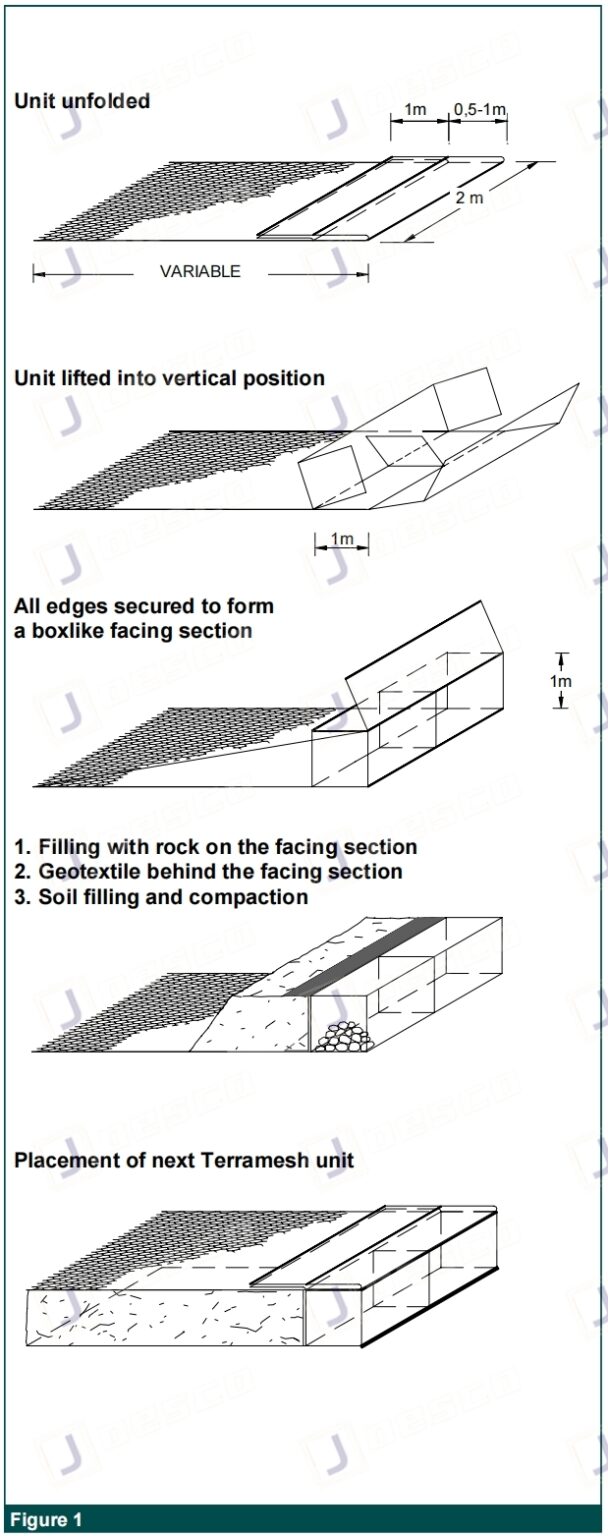 Unit unfolded

1m

0,5-1m

2 m

VARIABLE

Unit lifted into vertical position

1m

All edges secured to form a boxlike facing section

1m

1. Filling with rock on the facing section
2. Geotextile behind the facing section
3. Soil filling and compaction

Placement of next Terramesh unit

Figure 1