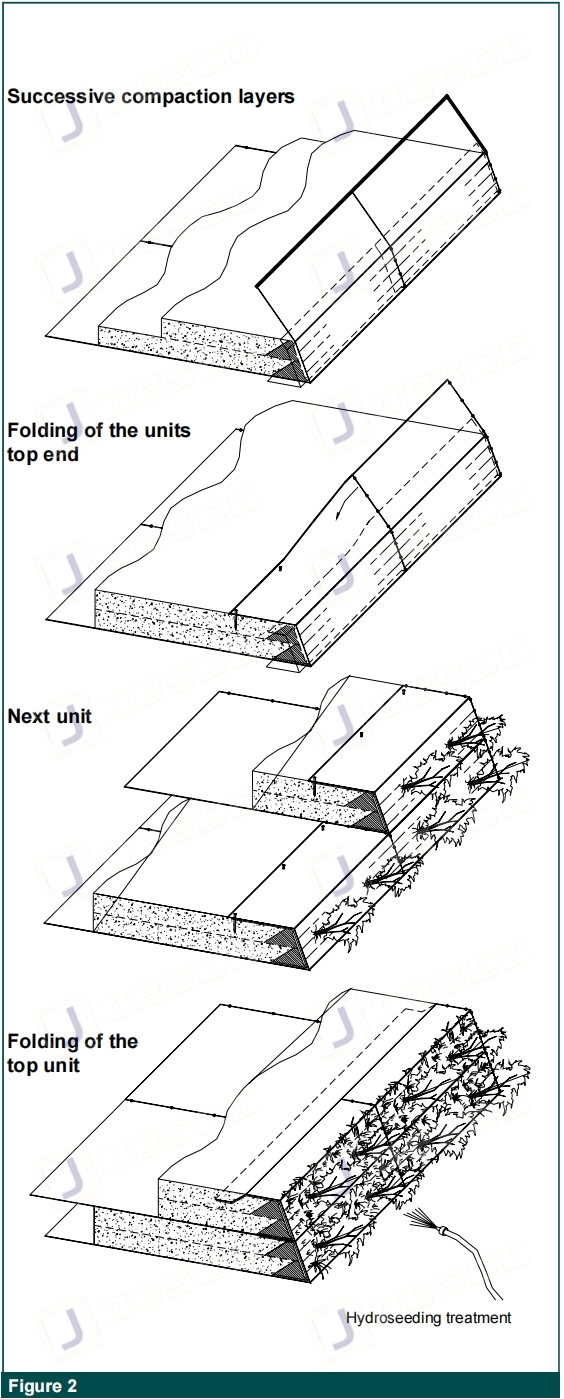 Successive compaction layers

Folding of the units top end

Next unit

Folding of the top unit

Hydroseeding treatment

Figure 2